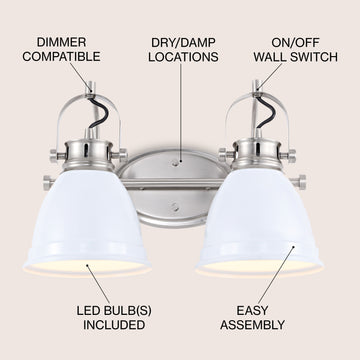 DIMMER COMPATIBLE

DRY/DAMP LOCATIONS

ON/OFF WALL SWITCH

LED BULB(S) INCLUDED

EASY ASSEMBLY